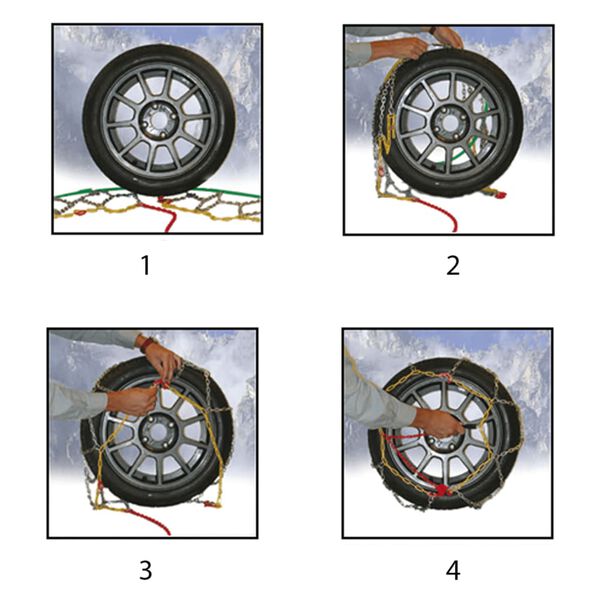 1

2

3

4