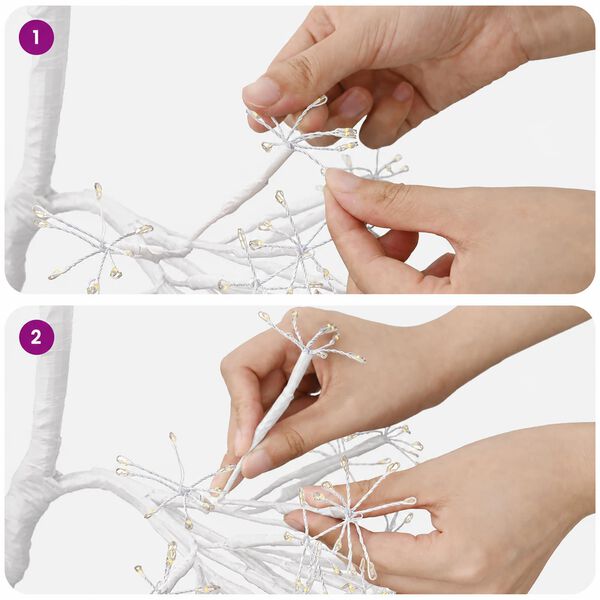 1

2