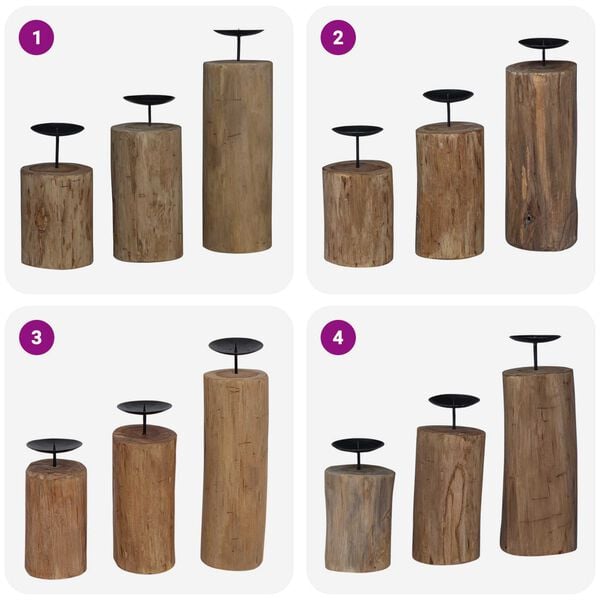 1

2

3

4