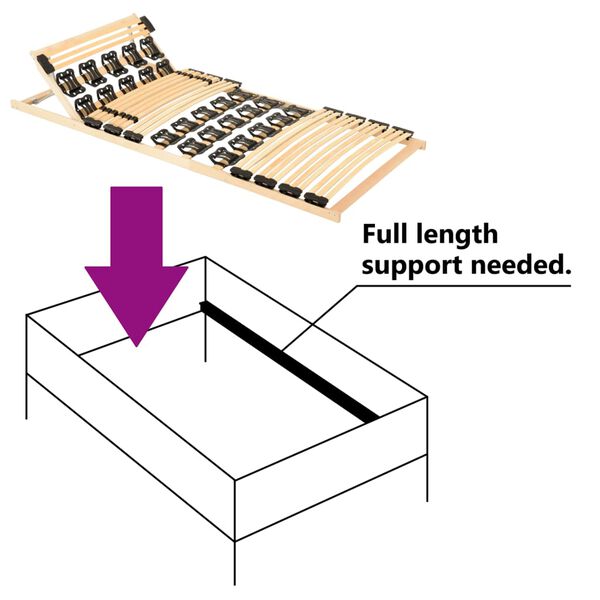 Full length
support needed.