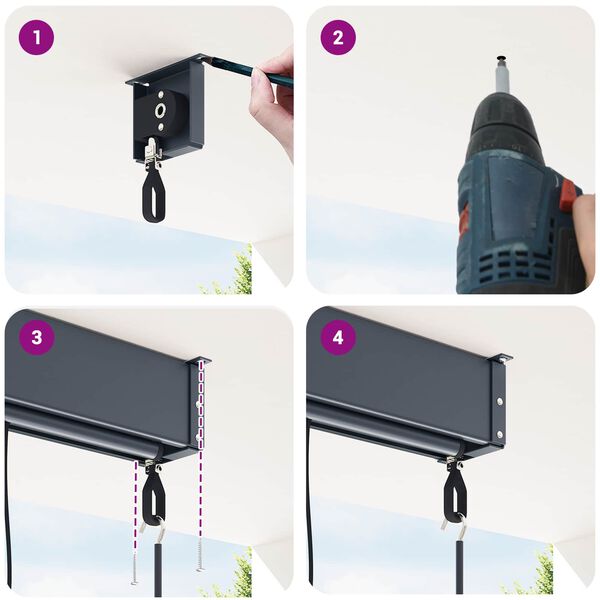 1

2

3

4