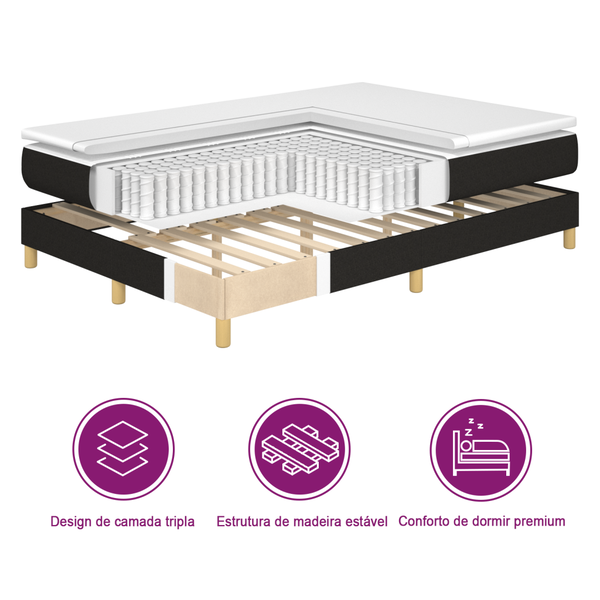 Design de camada tripla

Estrutura de madeira estável

Conforto de dormir premium